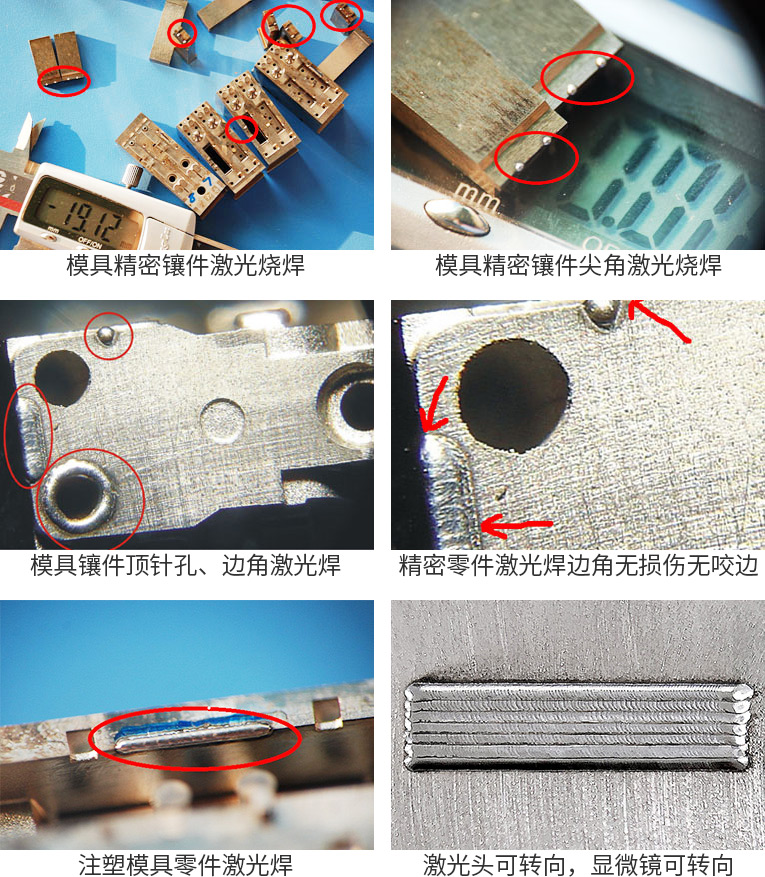 -19.12

mm OFF/ON

模具精密镶件激光烧焊

mm

模具精密镶件尖角激光烧焊

模具镶件顶针孔、边角激光焊

精密零件激光焊边角无损伤无咬边

注塑模具零件激光焊

激光头可转向，显微镜可转向